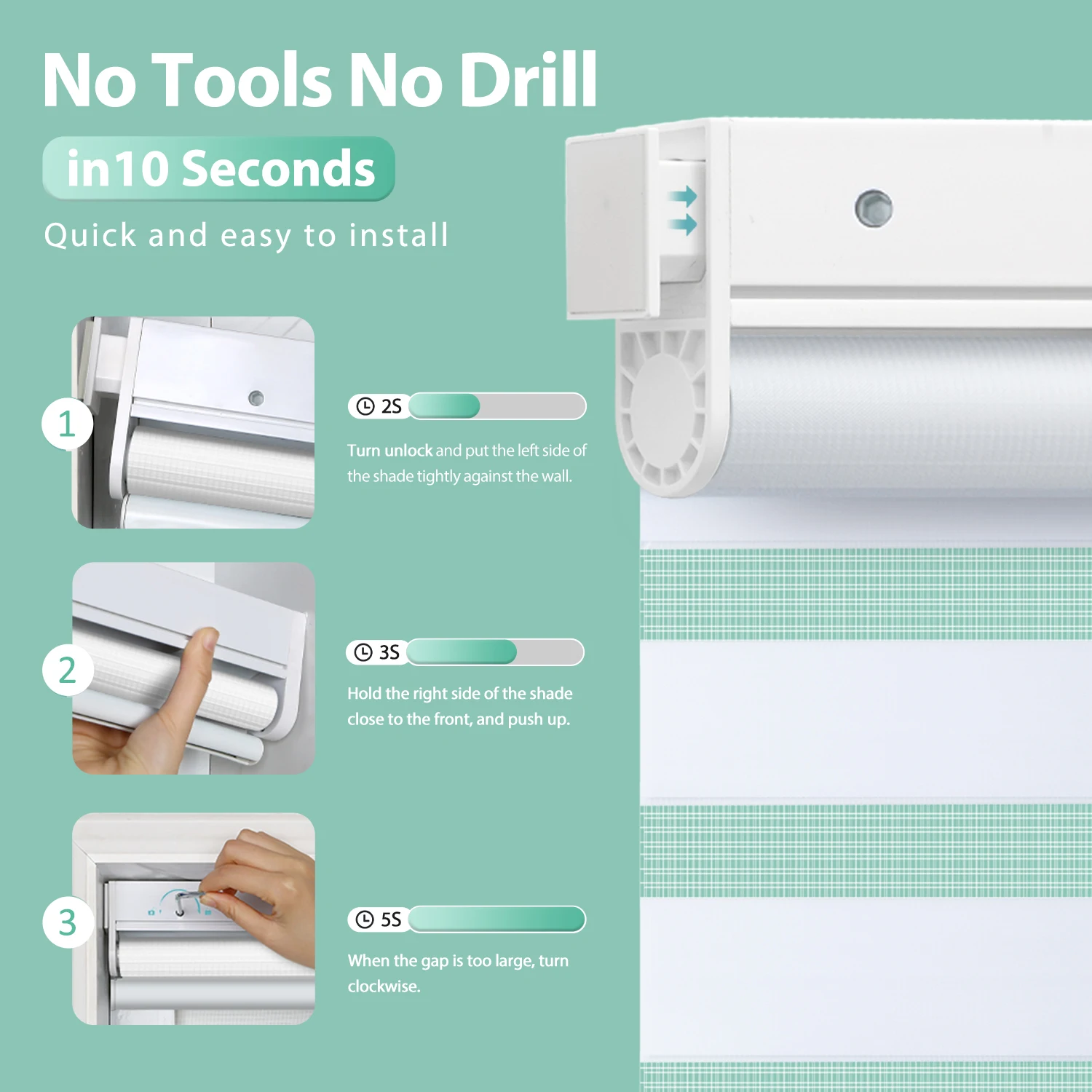 No Tools No Drill

in10 Seconds

Quick and easy to install

1

2S

Turn unlock and put the left side of the shade tightly against the wall.

2

3S

Hold the right side of the shade close to the front, and push up.

3

5S

When the gap is too large, turn clockwise.